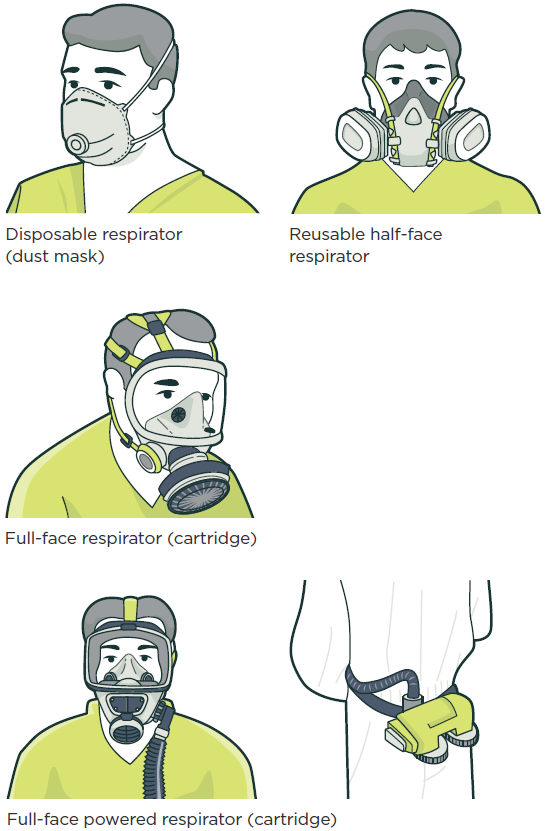 Disposable respirator (dust mask)

Reusable half-face respirator

Full-face respirator (cartridge)

Full-face powered respirator (cartridge)